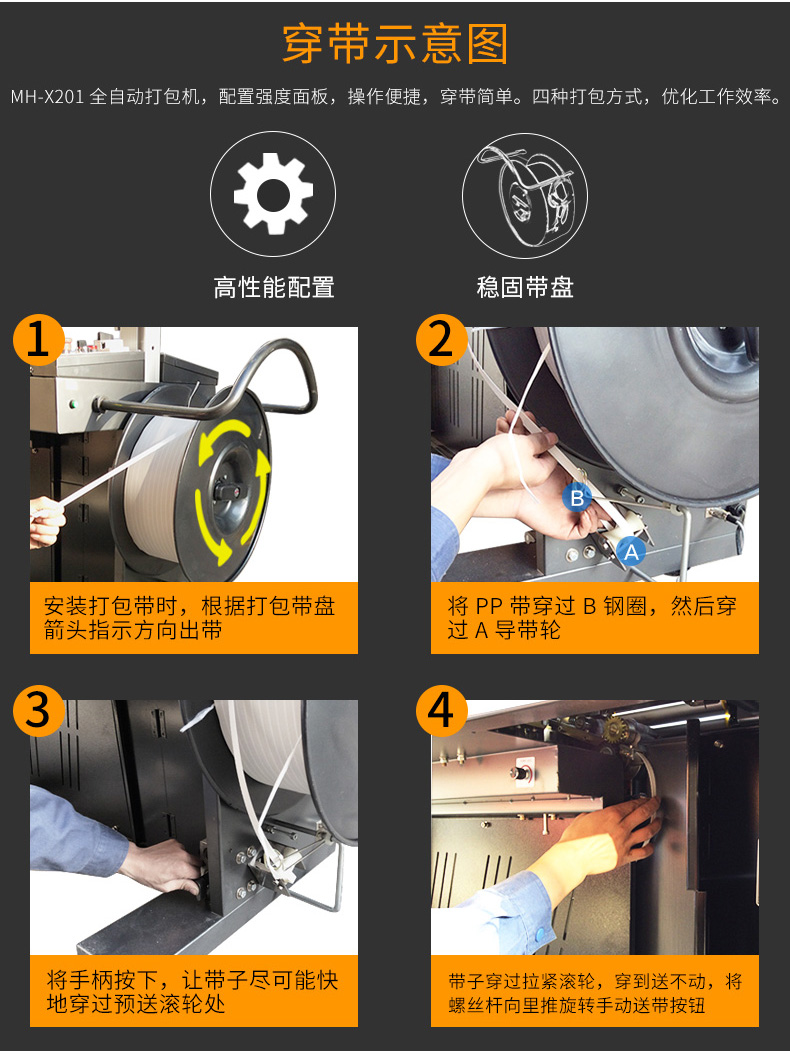 穿带示意图

MH-X201 全自动打包机，配置强度面板，操作便捷，穿带简单。四种打包方式，优化工作效率。

高性能配置

稳固带盘

1

安装打包带时，根据打包带盘箭头指示方向出带

2

B

A

将 PP 带穿过 B 钢圈，然后穿过 A 导带轮

3

将手柄按下，让带子尽可能快地穿过预送滚轮处

4

带子穿过拉紧滚轮，穿到送不动，将螺丝杆向里推旋转手动送带按钮